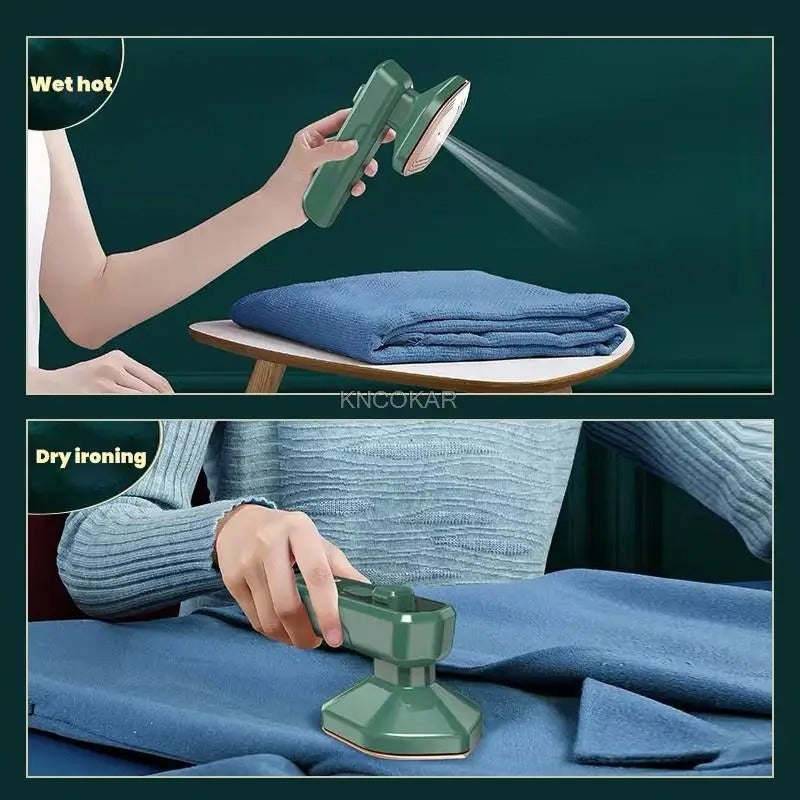 Wet hot

KNCOKAR

Dry ironing